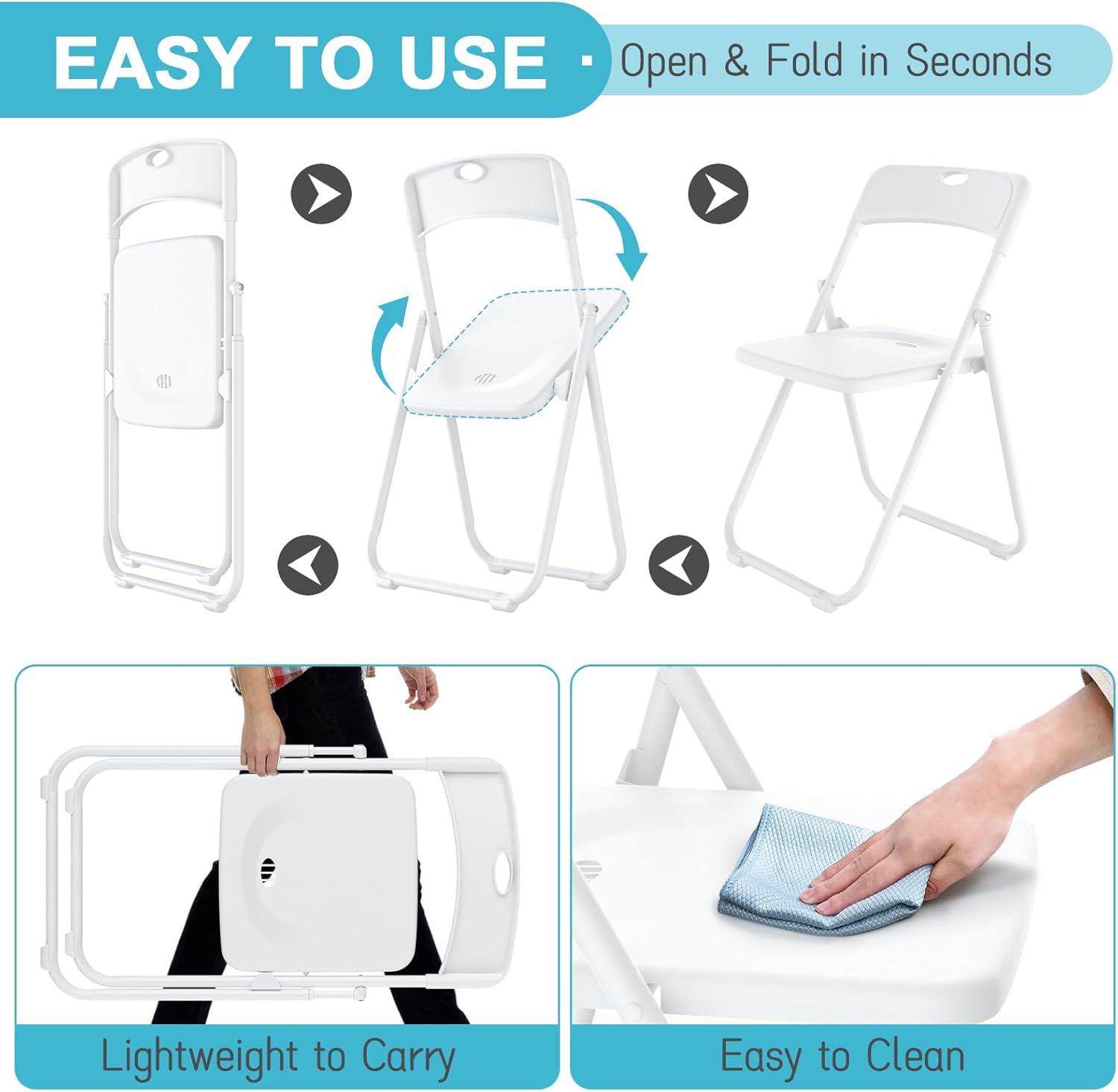 EASY TO USE · Open & Fold in Seconds

Lightweight to Carry

Easy to Clean